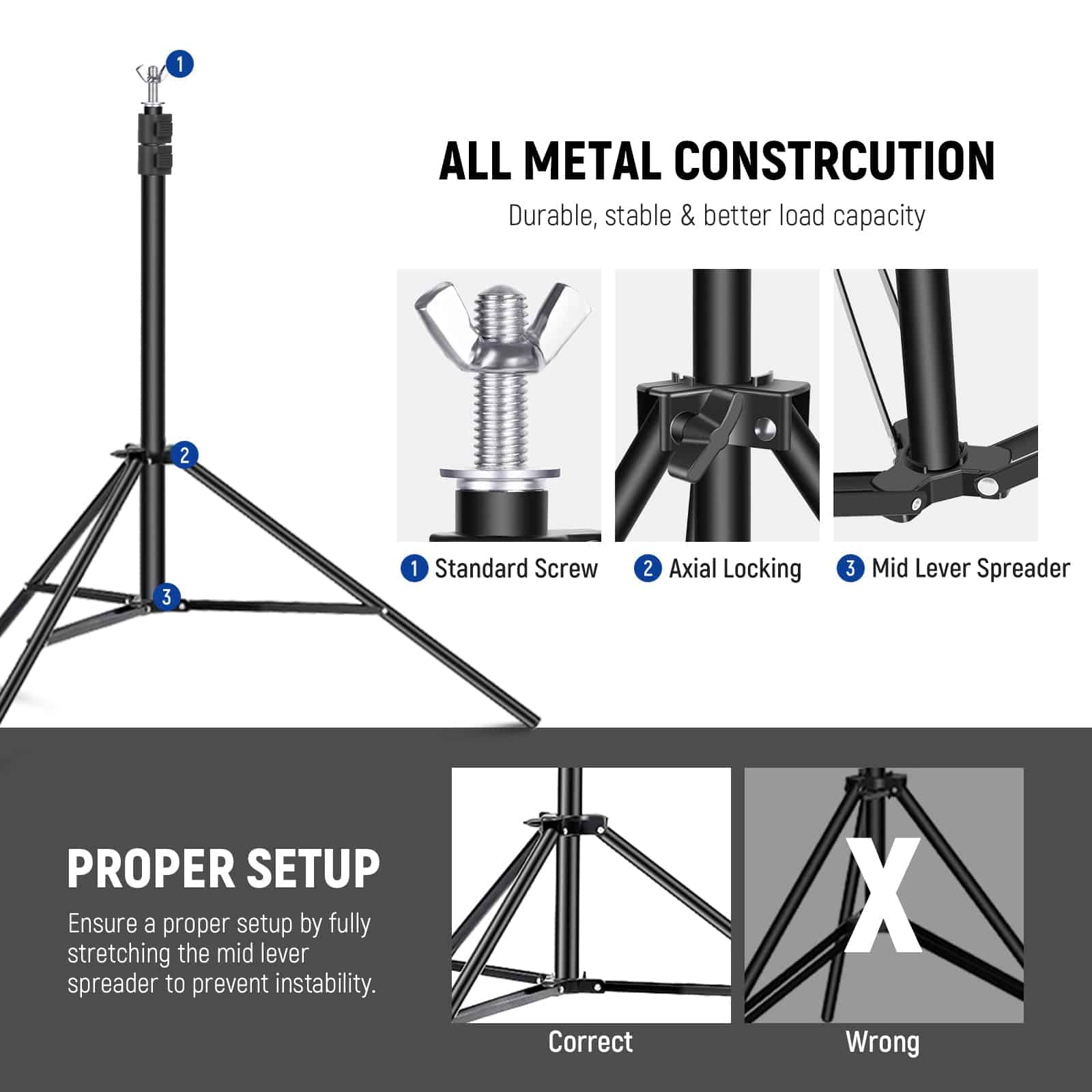 1

2

3

ALL METAL CONSTRCUTION

Durable, stable & better load capacity

1 Standard Screw

2 Axial Locking

3 Mid Lever Spreader

PROPER SETUP

Ensure a proper setup by fully stretching the mid lever spreader to prevent instability.

Correct

X

Wrong